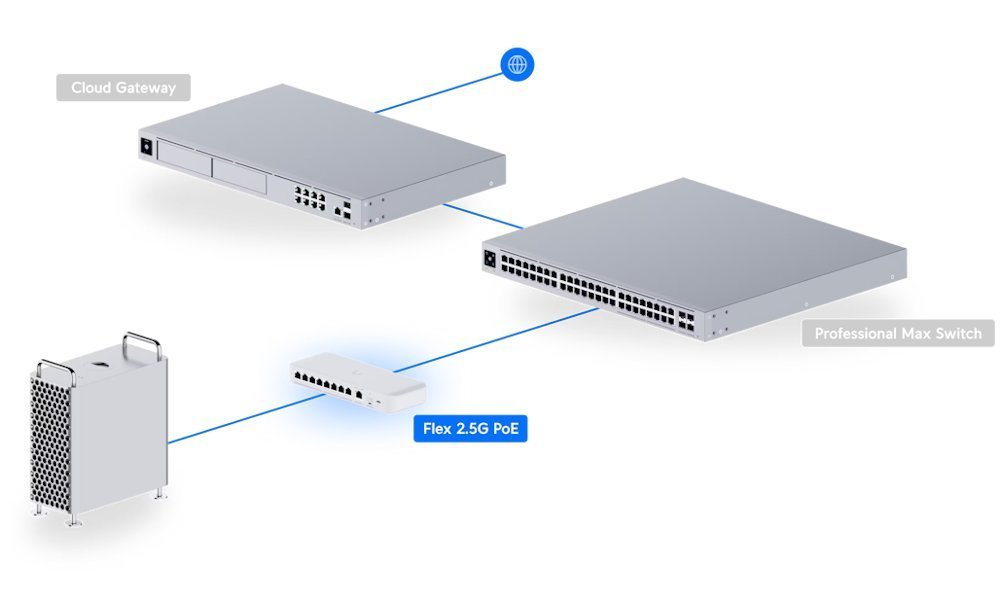 Cloud Gateway

Professional Max Switch

Flex 2.5G PoE