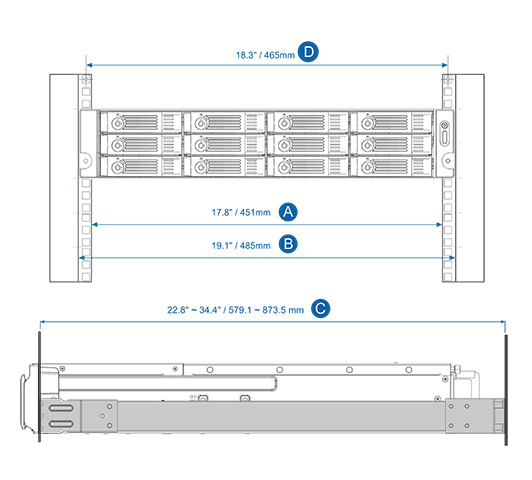 18.3" / 465mm D

17.8" / 451mm A

19.1" / 485mm B

22.8" ~ 34.4" / 579.1 ~ 873.5 mm C