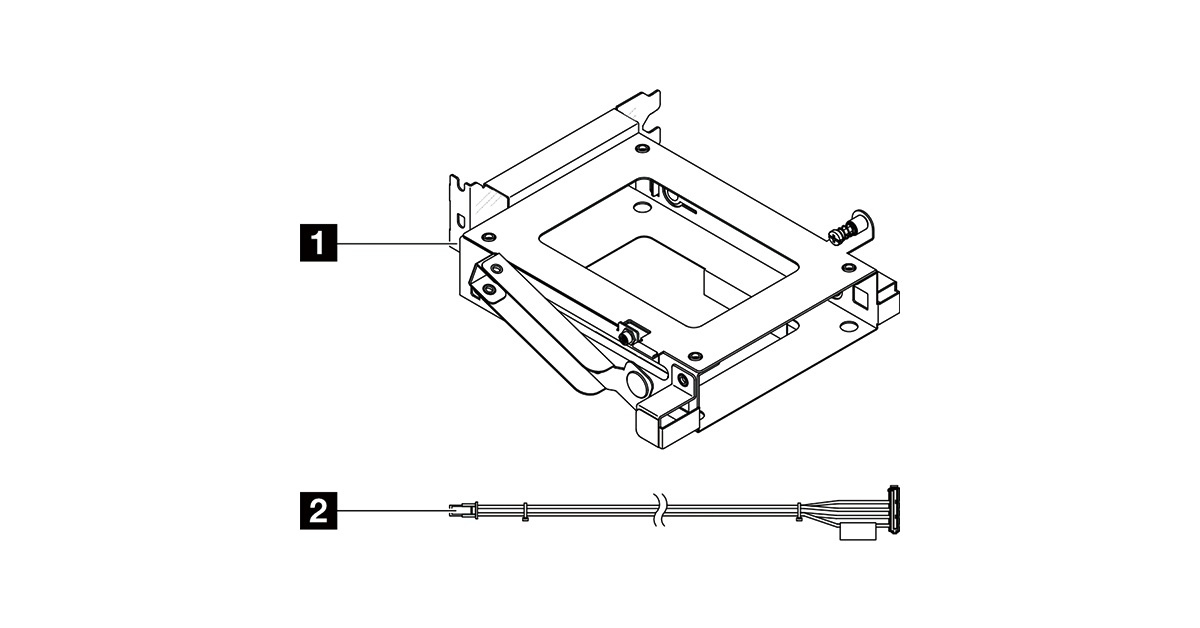 1

2