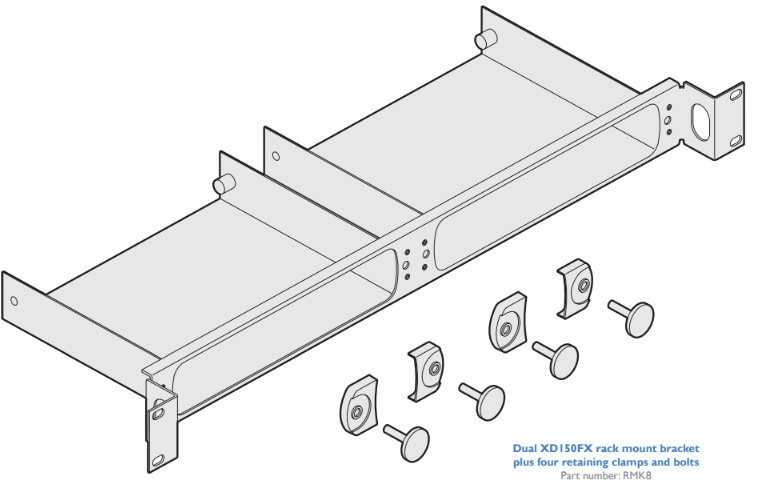 Dual XD150FX rack mount bracket plus four retaining clamps and bolts
Part number: RMK8