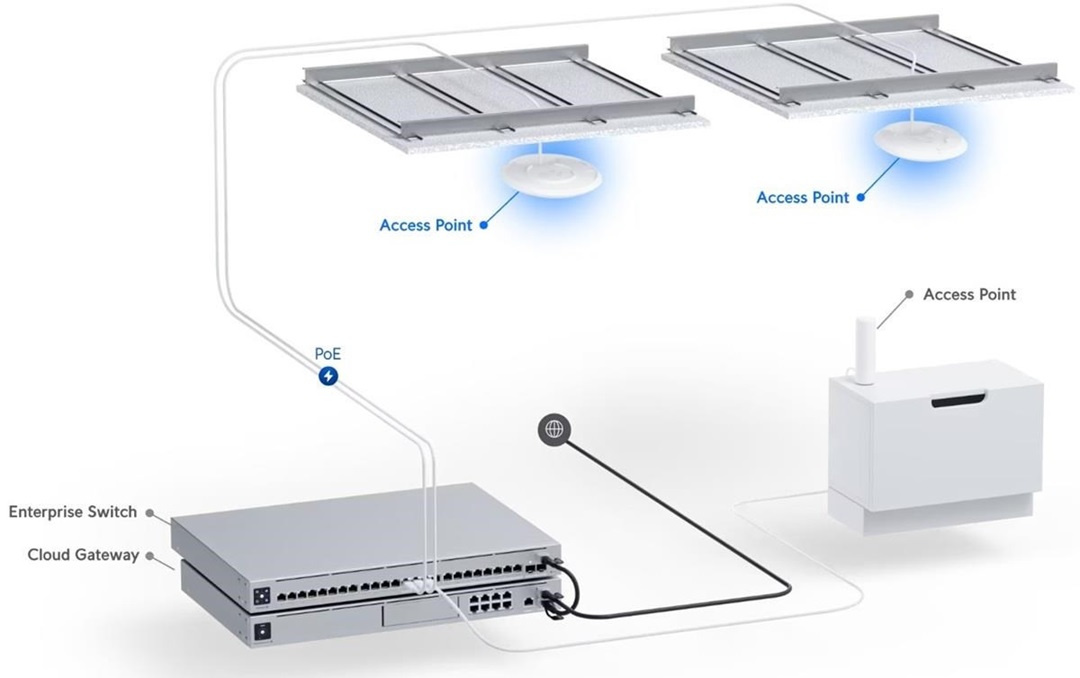 Access Point

Access Point

Access Point

PoE

Enterprise Switch

Cloud Gateway