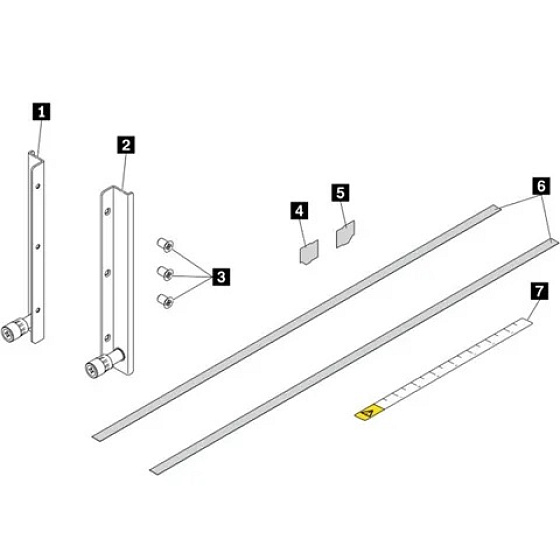 1
2
3
4
5
6
7