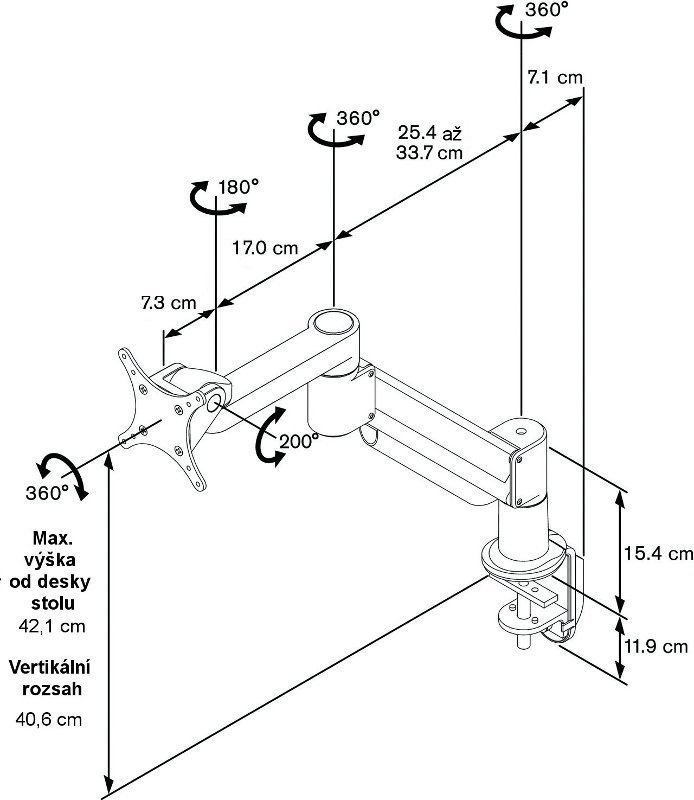 360°

7.1 cm

360°

25.4 až
33.7 cm

180°

17.0 cm

7.3 cm

200°

360°

Max. výška od desky stolu
42,1 cm

Vertikální rozsah
40,6 cm

15.4 cm

11.9 cm