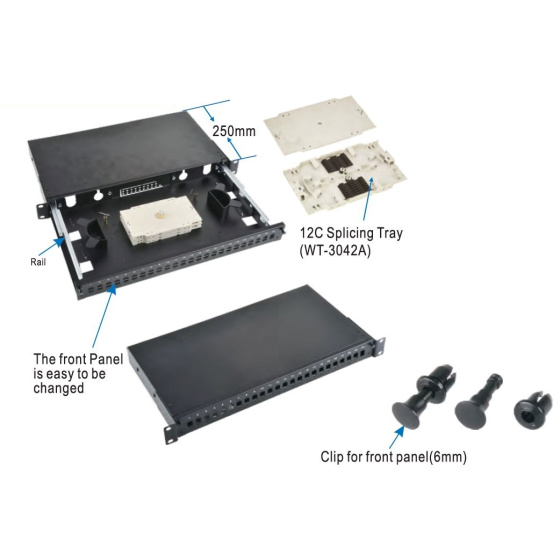 250mm

12C Splicing Tray
(WT-3042A)

Rail

The front Panel is easy to be changed

Clip for front panel(6mm)